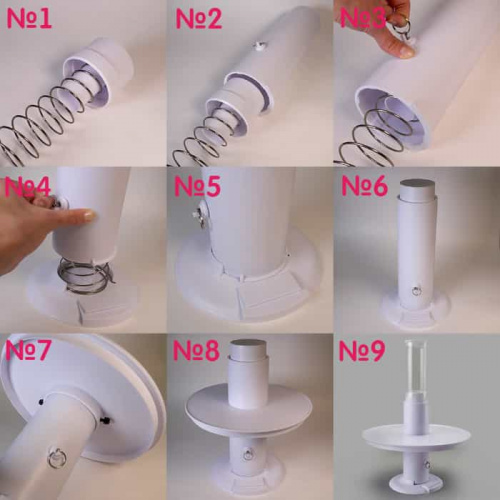 №1

№2

№3

№4

№5

№6

№7

№8

№9